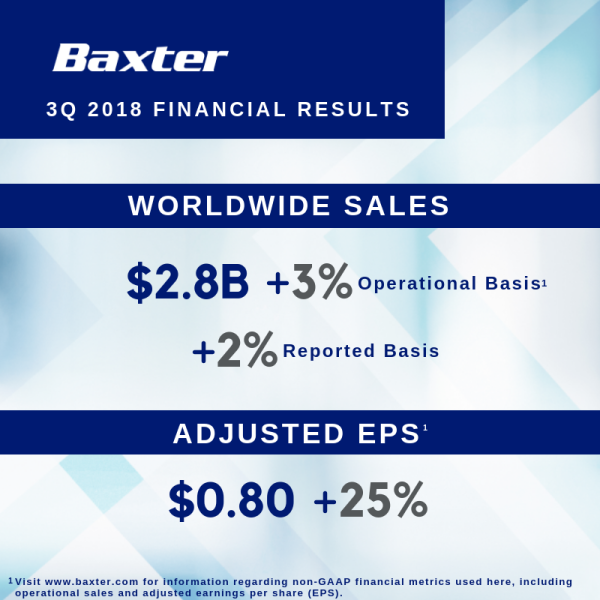 Baxter

3Q 2018 FINANCIAL RESULTS

WORLDWIDE SALES

\$2.8B +3% Operational Basis$^1$

+2% Reported Basis

ADJUSTED EPS$^1$

\$0.80 +25%

$^1$Visit www.baxter.com for information regarding non-GAAP financial metrics used here, including operational sales and adjusted earnings per share (EPS).